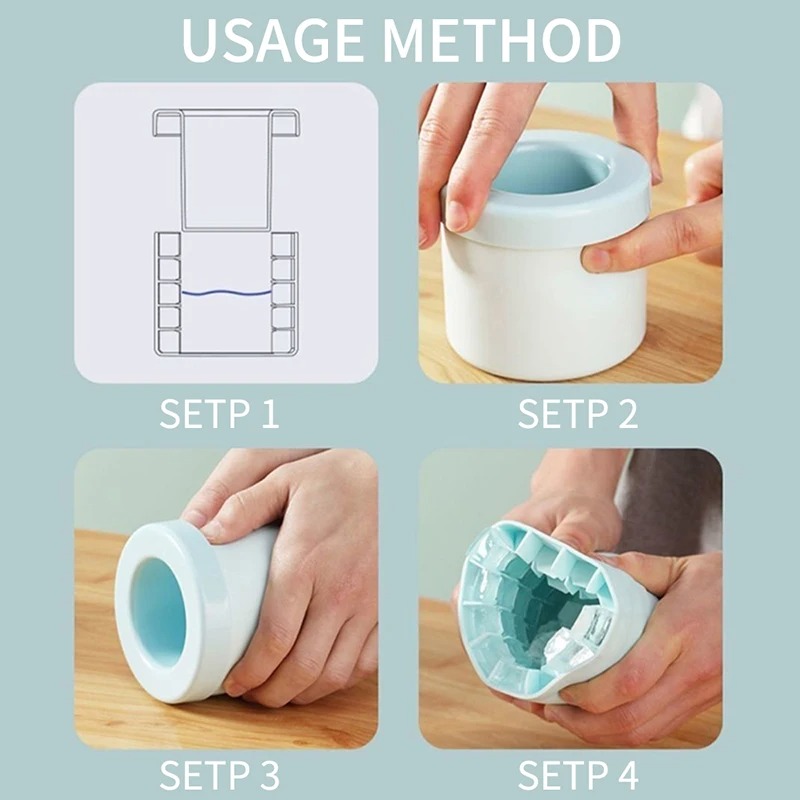 USAGE METHOD

SETP 1

SETP 2

SETP 3

SETP 4